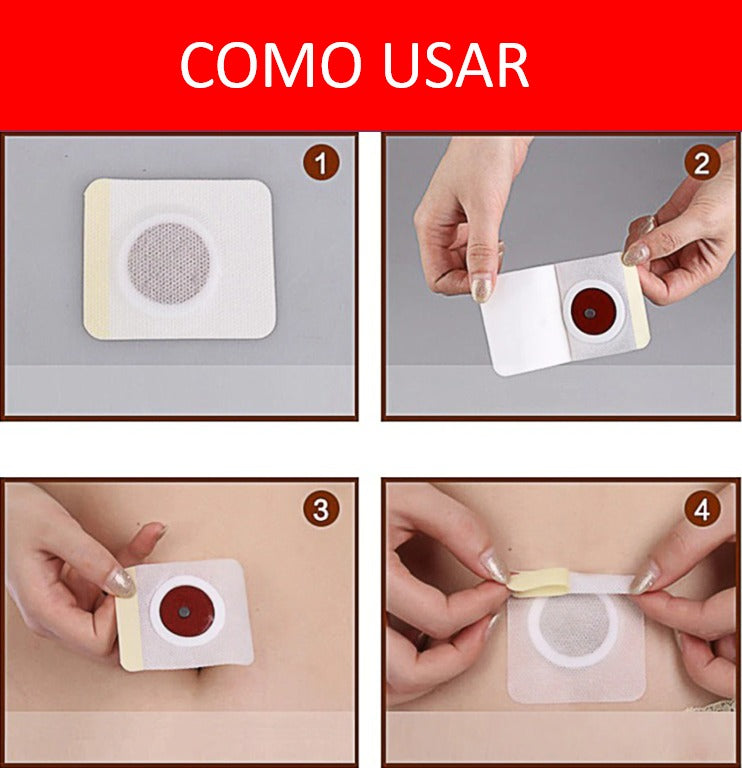 COMO USAR

1

2

3

4